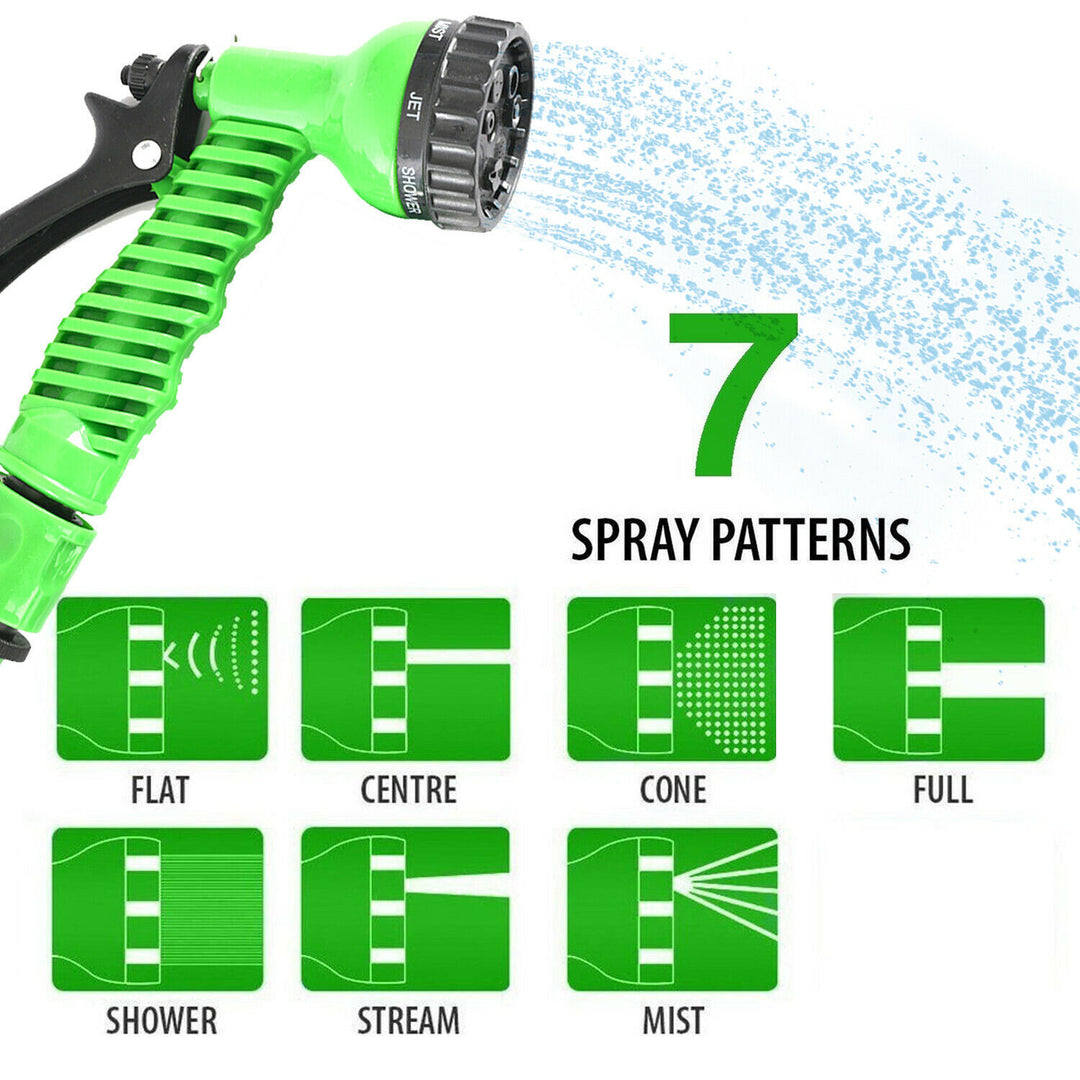 MIST
JET
SHOWER

7

SPRAY PATTERNS

FLAT

CENTRE

CONE

FULL

SHOWER

STREAM

MIST